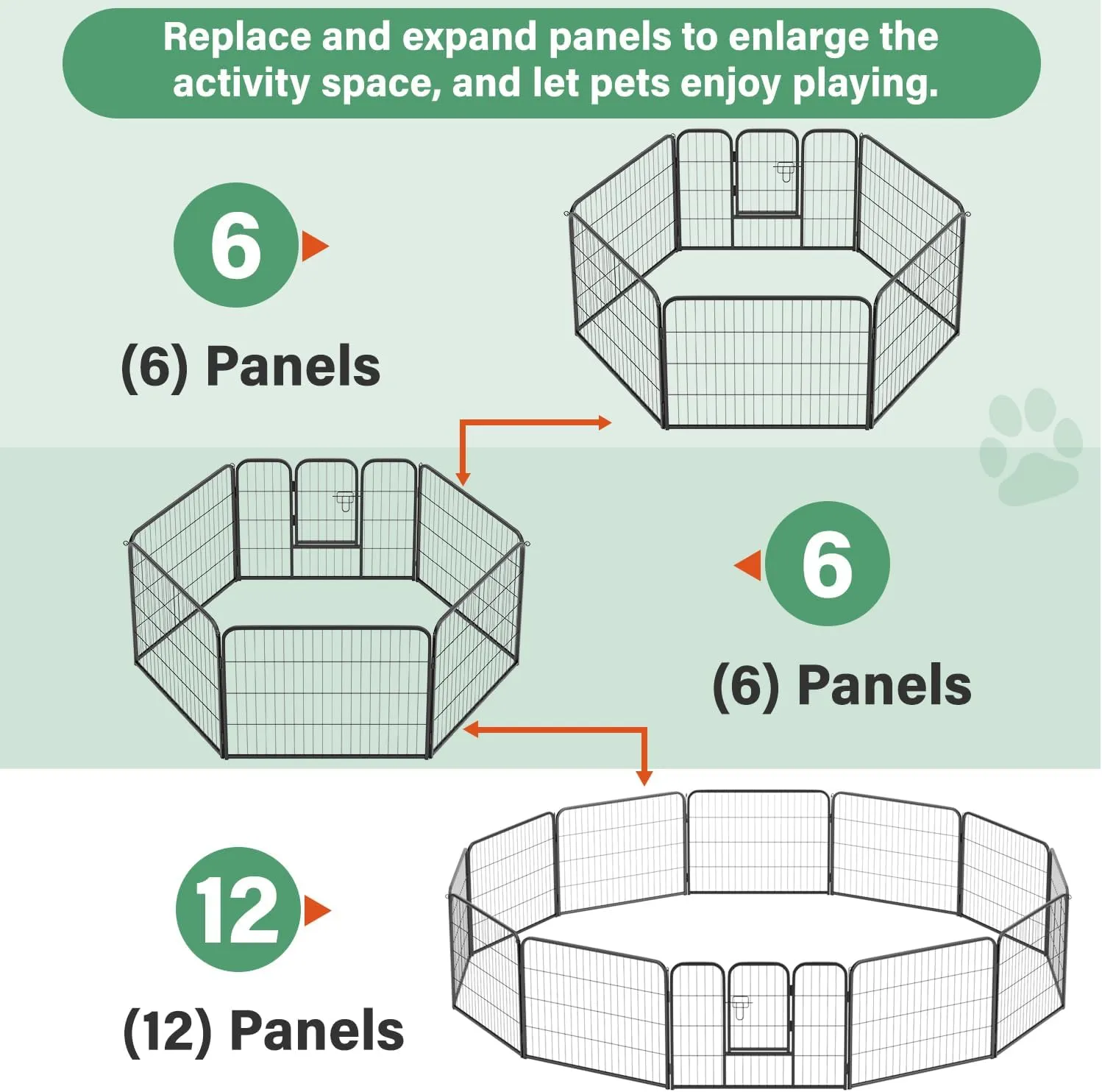 Replace and expand panels to enlarge the activity space, and let pets enjoy playing.

6

(6) Panels

6

(6) Panels

12

(12) Panels